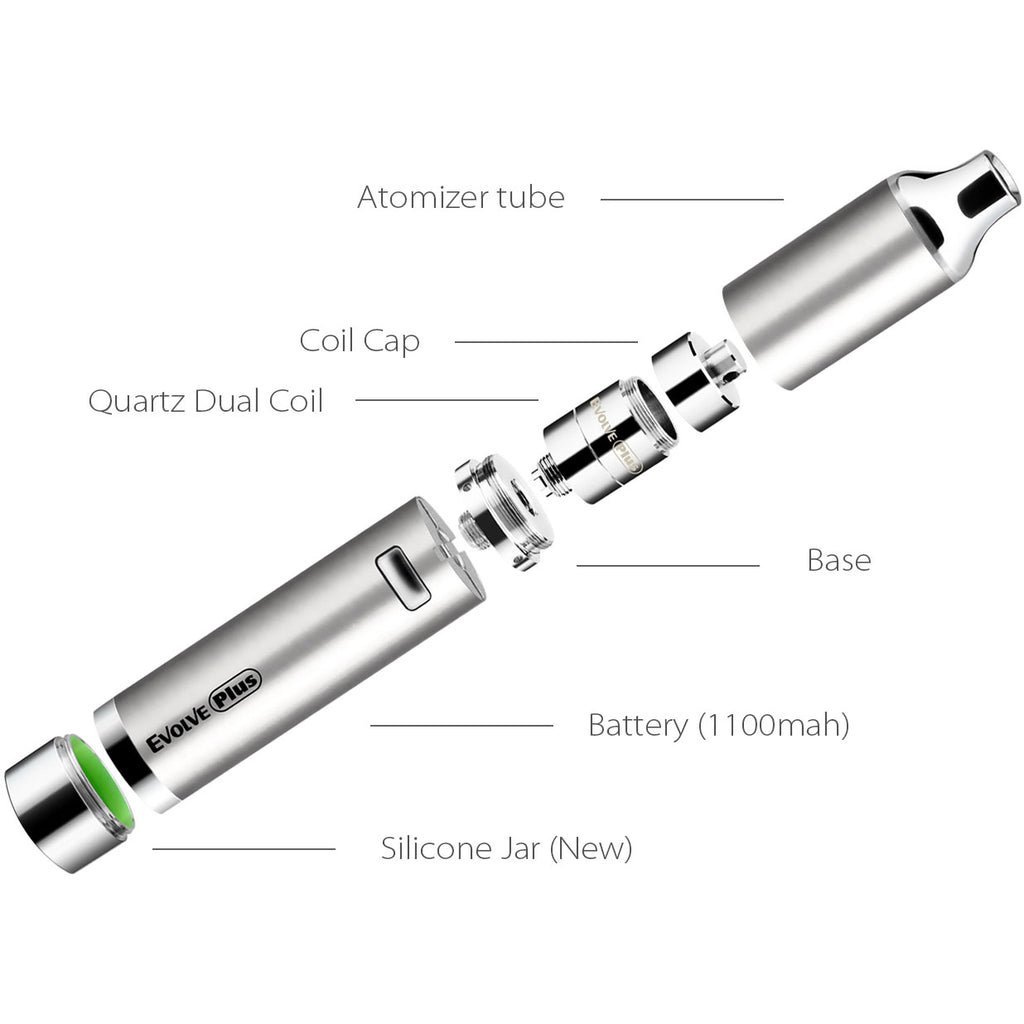 Atomizer tube

Coil Cap

Quartz Dual Coil

EVOLVE Plus

Base

EVOLVE Plus

Battery (1100mah)

Silicone Jar (New)